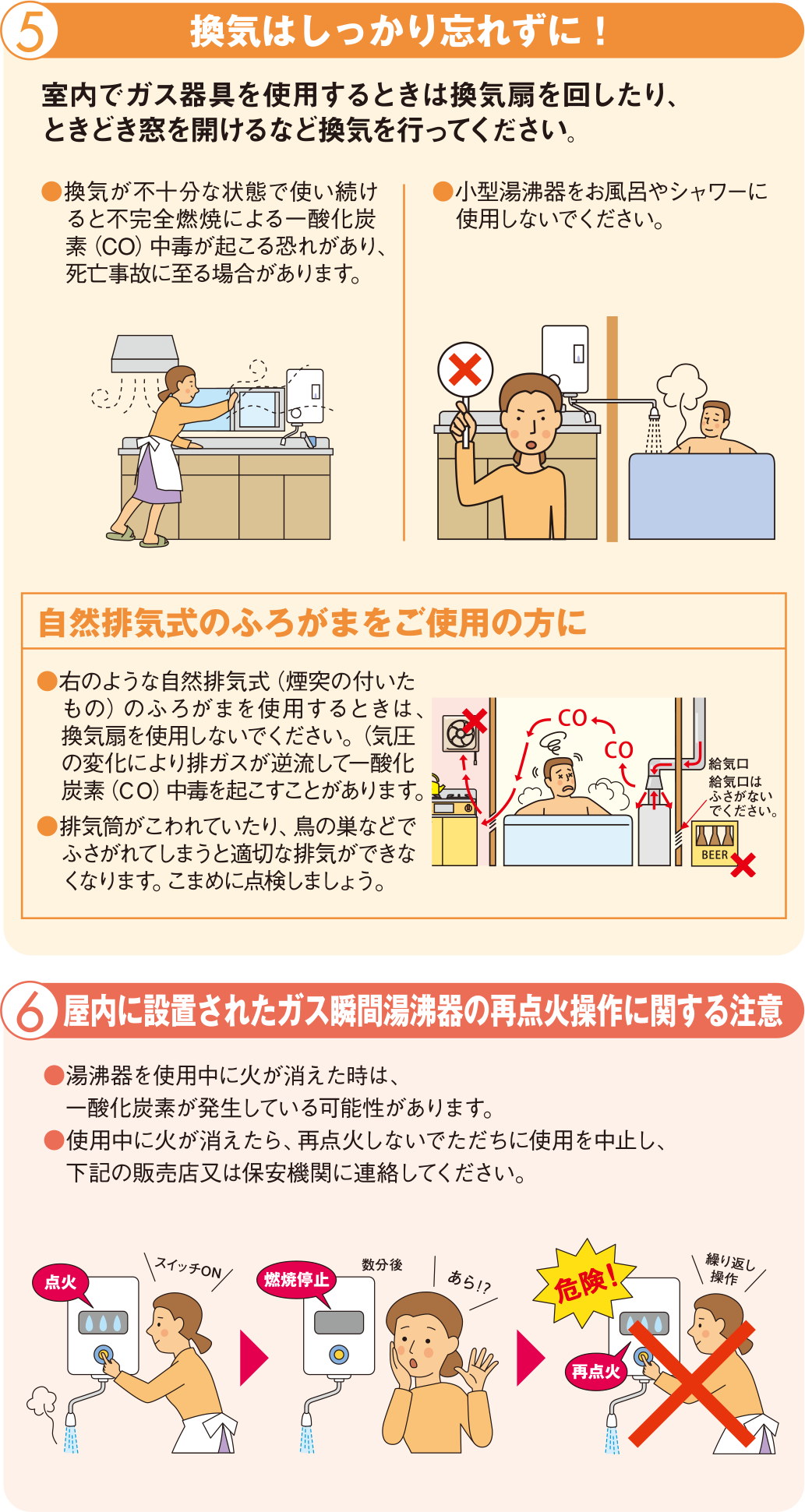 5 換気はしっかり忘れずに！

室内でガス器具を使用するときは換気扇を回したり、ときどき窓を開けるなど換気を行ってください。

●換気が不十分な状態で使い続けると不完全燃焼による一酸化炭素（CO）中毒が起こる恐れがあり、死亡事故に至る場合があります。

●小型湯沸器をお風呂やシャワーに使用しないでください。

自然排気式のふろがまをご使用の方に

●右のような自然排気式（煙突の付いたもの）のふろがまを使用するときは、換気扇を使用しないでください。（気圧の変化により排ガスが逆流して一酸化炭素（CO）中毒を起こすことがあります。

●排気筒がこわれていたり、鳥の巣などでふさがれてしまうと適切な排気ができなくなります。こまめに点検しましょう。

CO
CO
給気口
給気口はふさがないでください。
BEER

6 屋内に設置されたガス瞬間湯沸器の再点火操作に関する注意

●湯沸器を使用中に火が消えた時は、一酸化炭素が発生している可能性があります。
●使用中に火が消えたら、再点火しないでただちに使用を中止し、下記の販売店又は保安機関に連絡してください。

点火
スイッチON
燃焼停止
数分後
あら!?
危険！
繰り返し操作
再点火