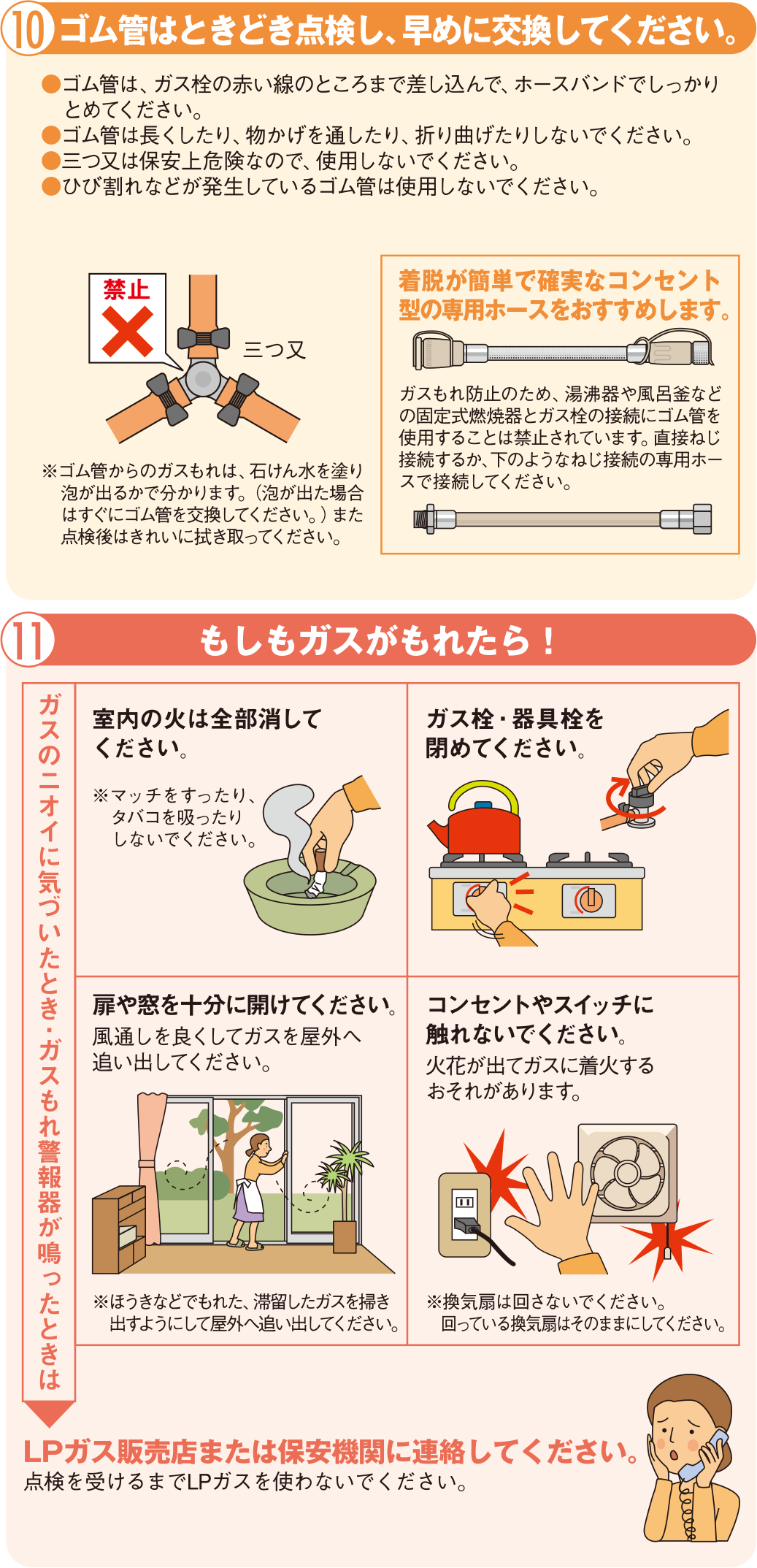 10 ゴム管はときどき点検し、早めに交換してください。

●ゴム管は、ガス栓の赤い線のところまで差し込んで、ホースバンドでしっかりとめてください。
●ゴム管は長くしたり、物かげを通したり、折り曲げたりしないでください。
●三つ又は保安上危険なので、使用しないでください。
●ひび割れなどが発生しているゴム管は使用しないでください。

禁止

三つ又

※ゴム管からのガスもれは、石けん水を塗り泡が出るかで分かります。（泡が出た場合はすぐにゴム管を交換してください。）また点検後はきれいに拭き取ってください。

着脱が簡単で確実なコンセント型の専用ホースをおすすめします。

ガスもれ防止のため、湯沸器や風呂釜などの固定式燃焼器とガス栓の接続にゴム管を使用することは禁止されています。直接ねじ接続するか、下のようなねじ接続の専用ホースで接続してください。

11 もしもガスがもれたら！

ガスのニオイに気づいたとき・ガスもれ警報器が鳴ったときは

室内の火は全部消してください。
※マッチをすったり、タバコを吸ったりしないでください。

ガス栓・器具栓を閉めてください。

扉や窓を十分に開けてください。
風通しを良くしてガスを屋外へ追い出してください。
※ほうきなどでもれた、滞留したガスを掃き出すようにして屋外へ追い出してください。

コンセントやスイッチに触れないでください。
火花が出てガスに着火するおそれがあります。
※換気扇は回さないでください。回っている換気扇はそのままにしてください。

LPガス販売店または保安機関に連絡してください。
点検を受けるまでLPガスを使わないでください。